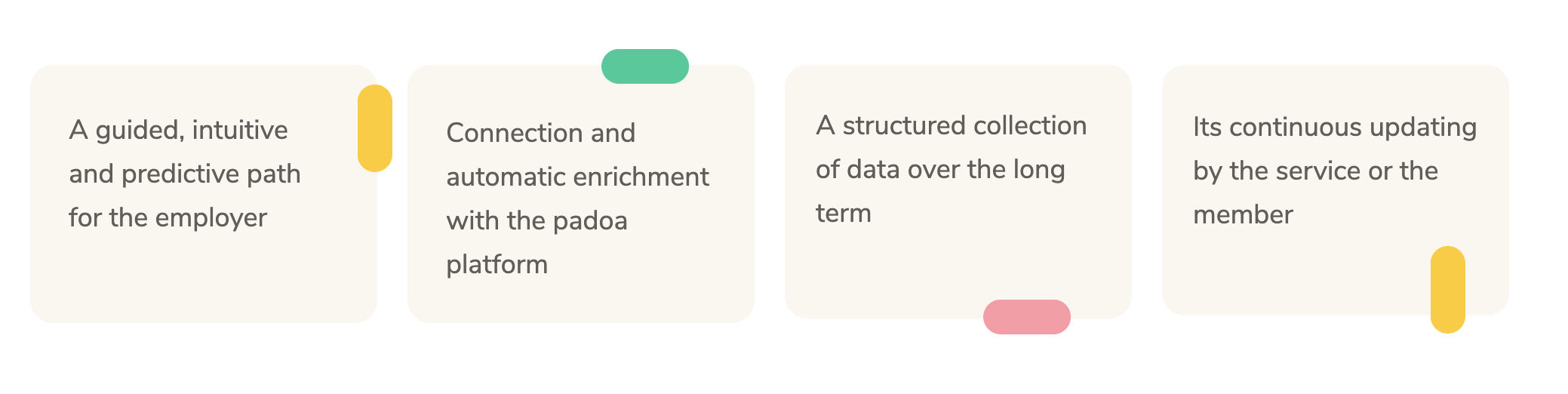 A guided, intuitive and predictive path for the employer

Connection and automatic enrichment with the padoa platform

A structured collection of data over the long term

Its continuous updating by the service or the member